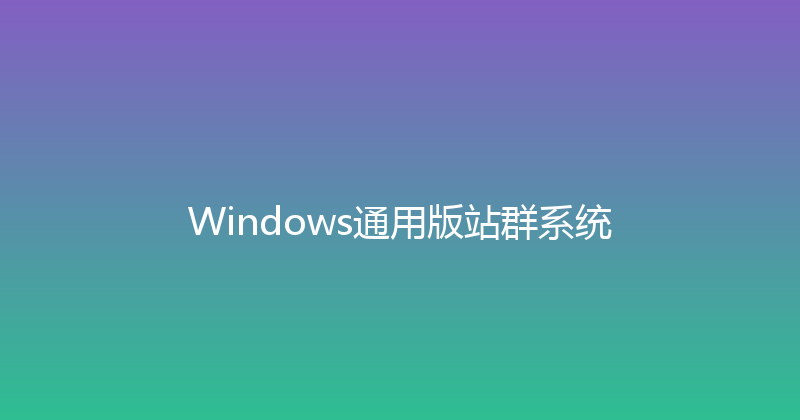 Windows通用版站群系统