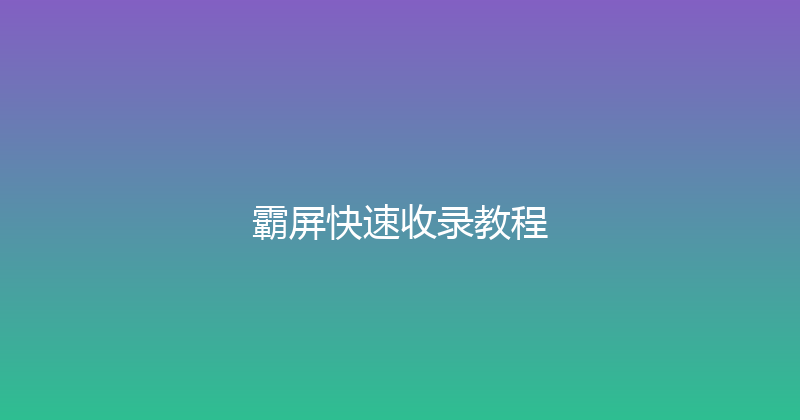 霸屏快速收录教程