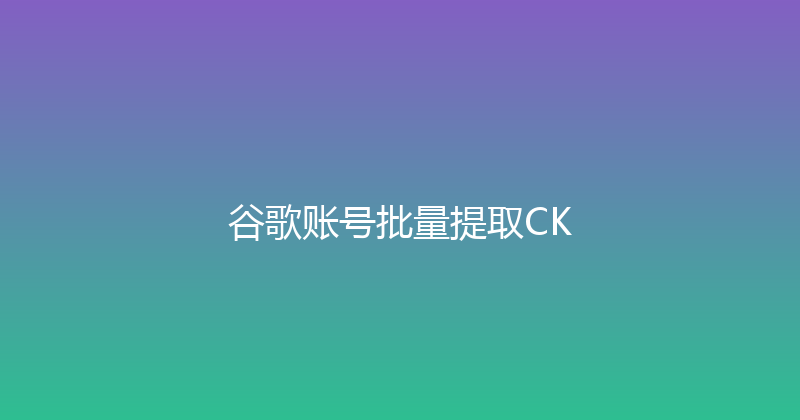 谷歌账号批量提取CK