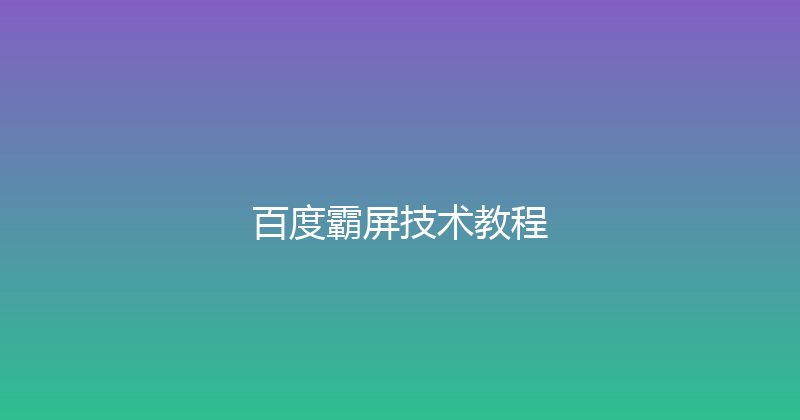 百度霸屏技术教程